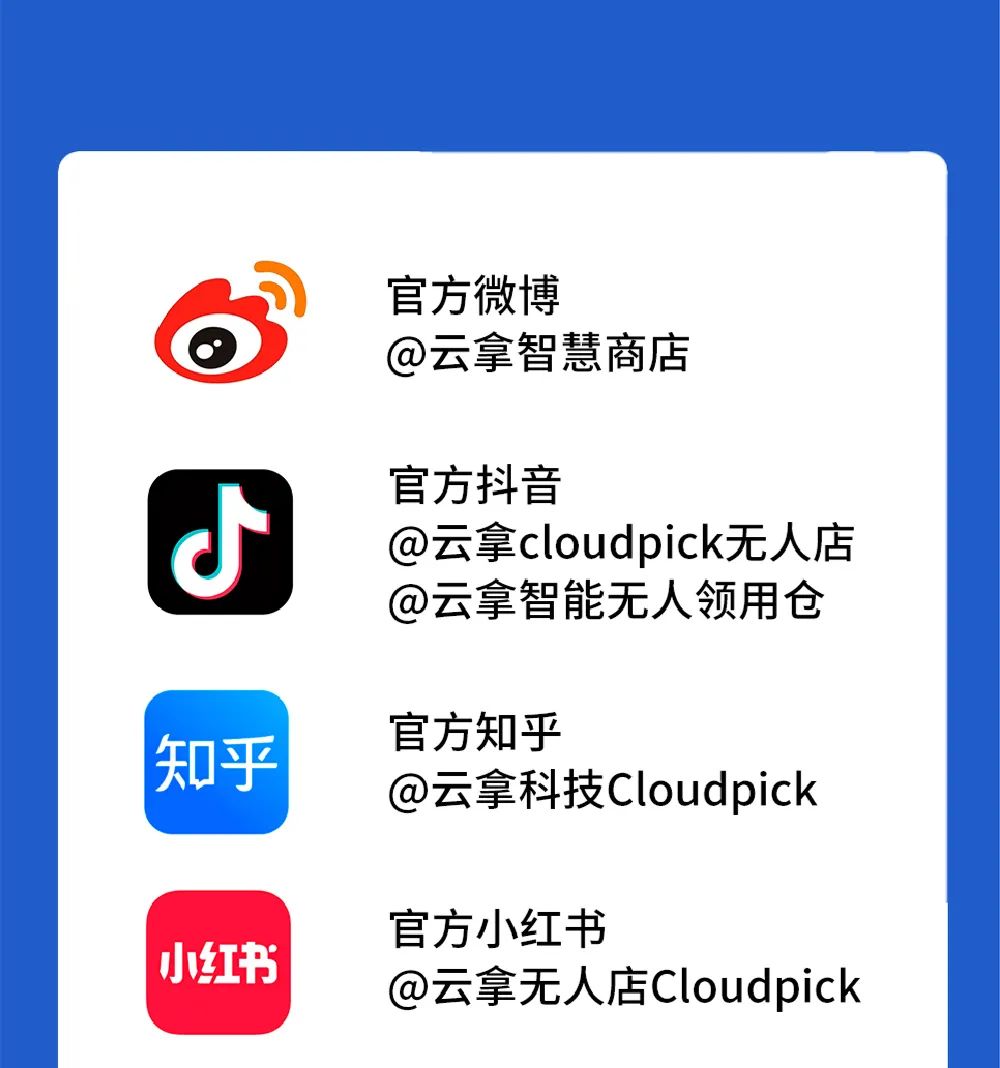 官方微博
@云拿智慧商店

官方抖音
@云拿cloudpick无人店
@云拿智能无人领用仓

知乎

官方知乎
@云拿科技Cloudpick

小红书

官方小红书
@云拿无人店Cloudpick